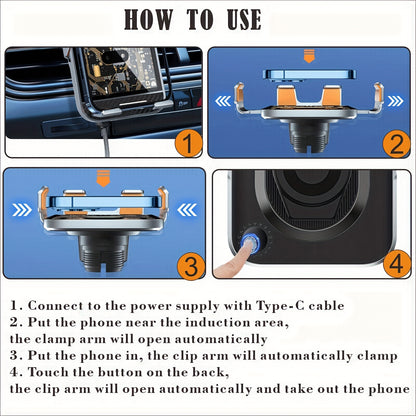 HOW TO USE

1

2

3

4

1. Connect to the power supply with Type-C cable
2. Put the phone near the induction area, the clamp arm will open automatically
3. Put the phone in, the clip arm will automatically clamp
4. Touch the button on the back, the clip arm will open automatically and take out the phone