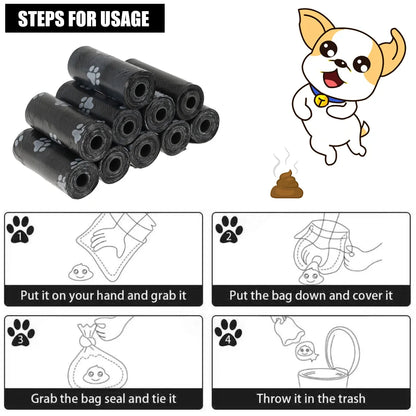 STEPS FOR USAGE

1
Put it on your hand and grab it

2
Put the bag down and cover it

3
Grab the bag seal and tie it

4
Throw it in the trash