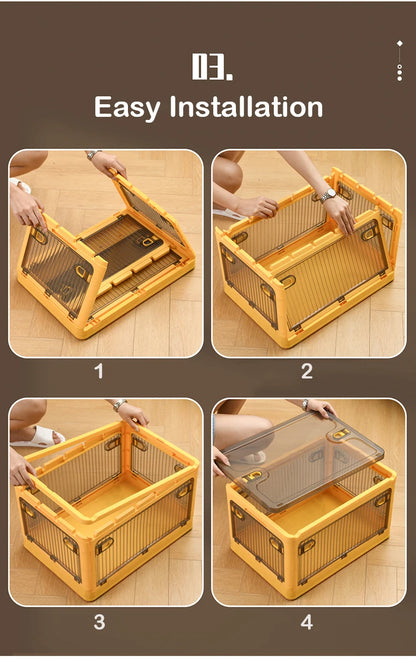 03.

Easy Installation

1

2

3

4