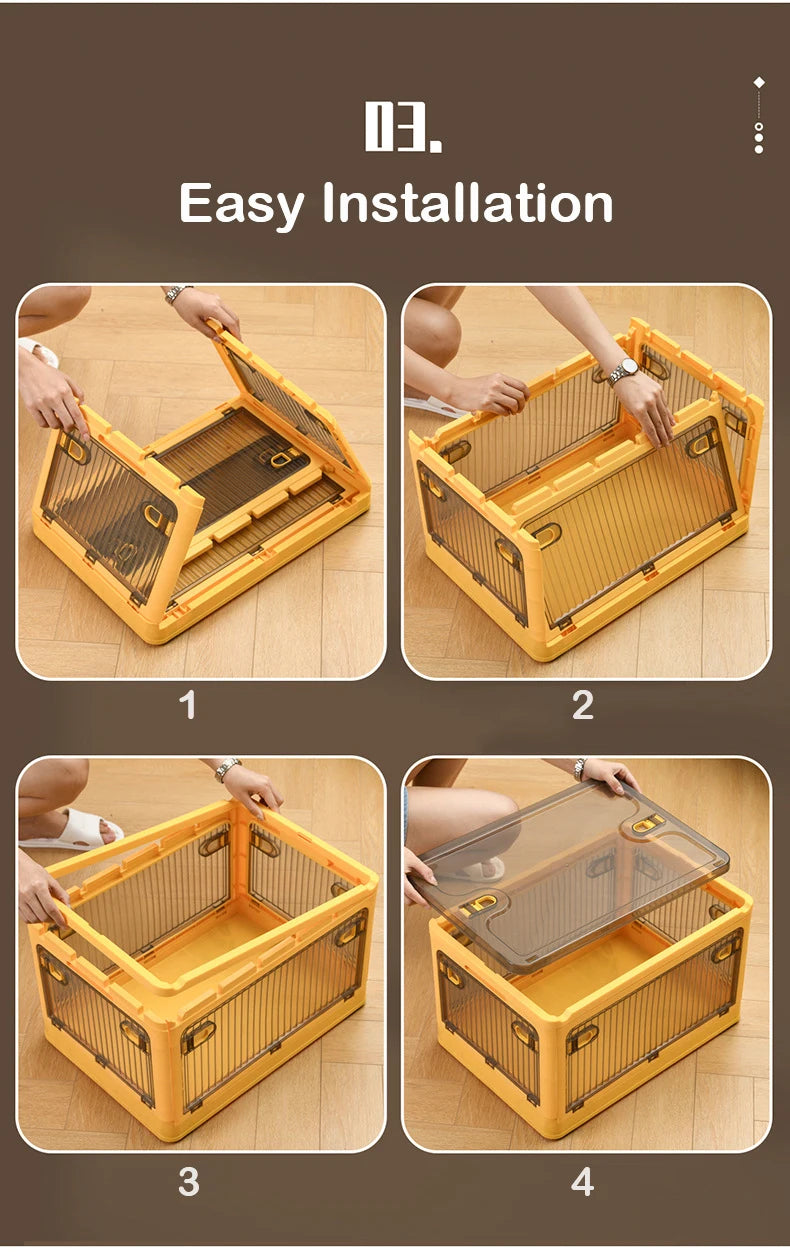 03.

Easy Installation

1

2

3

4