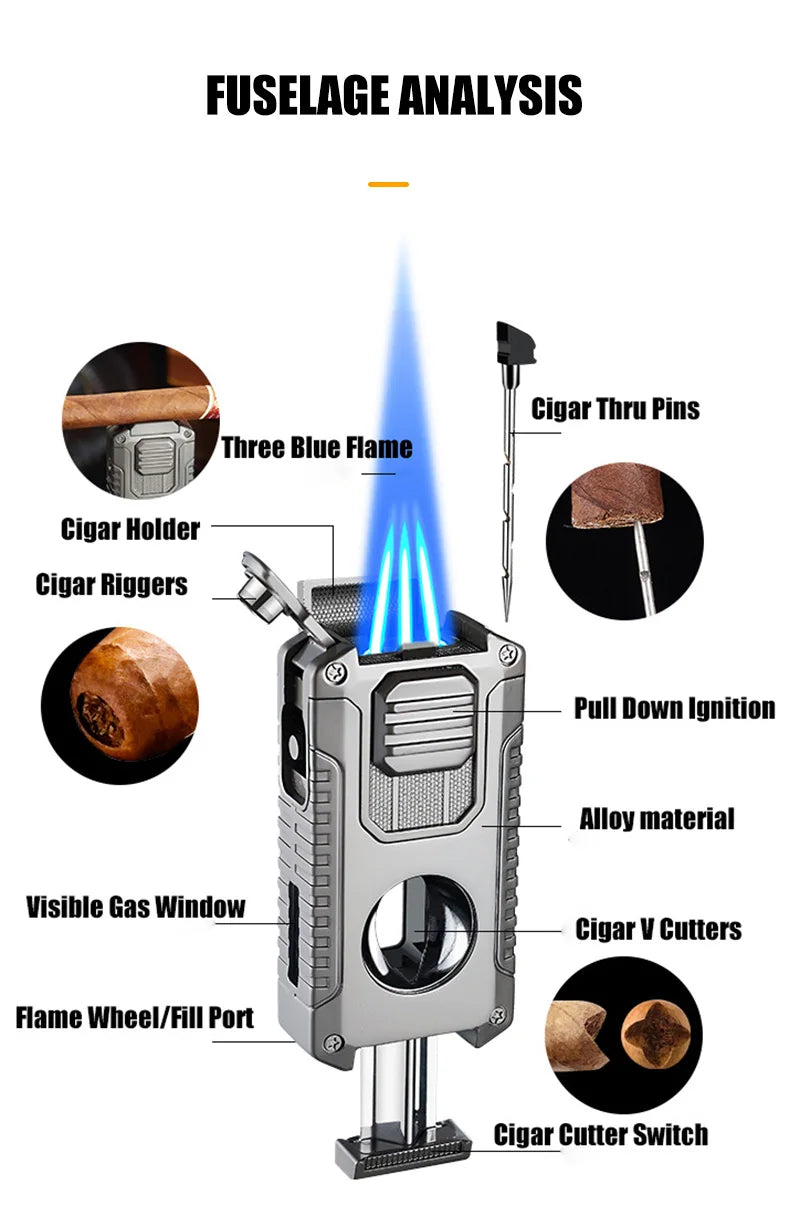 FUSELAGE ANALYSIS

Three Blue Flame

Cigar Thru Pins

Cigar Holder

Cigar Riggers

Pull Down Ignition

Alloy material

Visible Gas Window

Cigar V Cutters

Flame Wheel/Fill Port

Cigar Cutter Switch