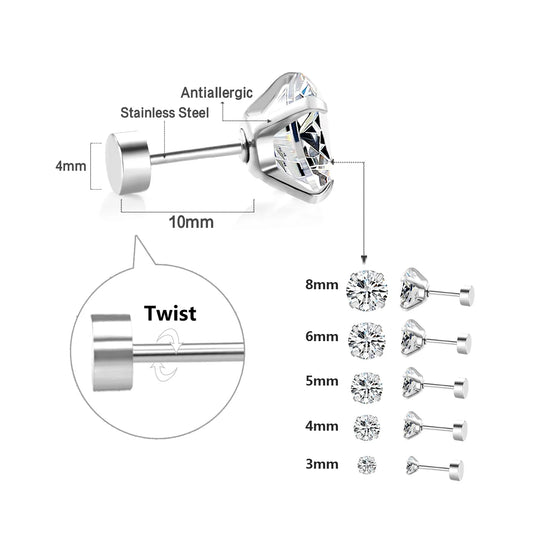 Antiallergic
Stainless Steel
4mm
10mm
Twist
8mm
6mm
5mm
4mm
3mm