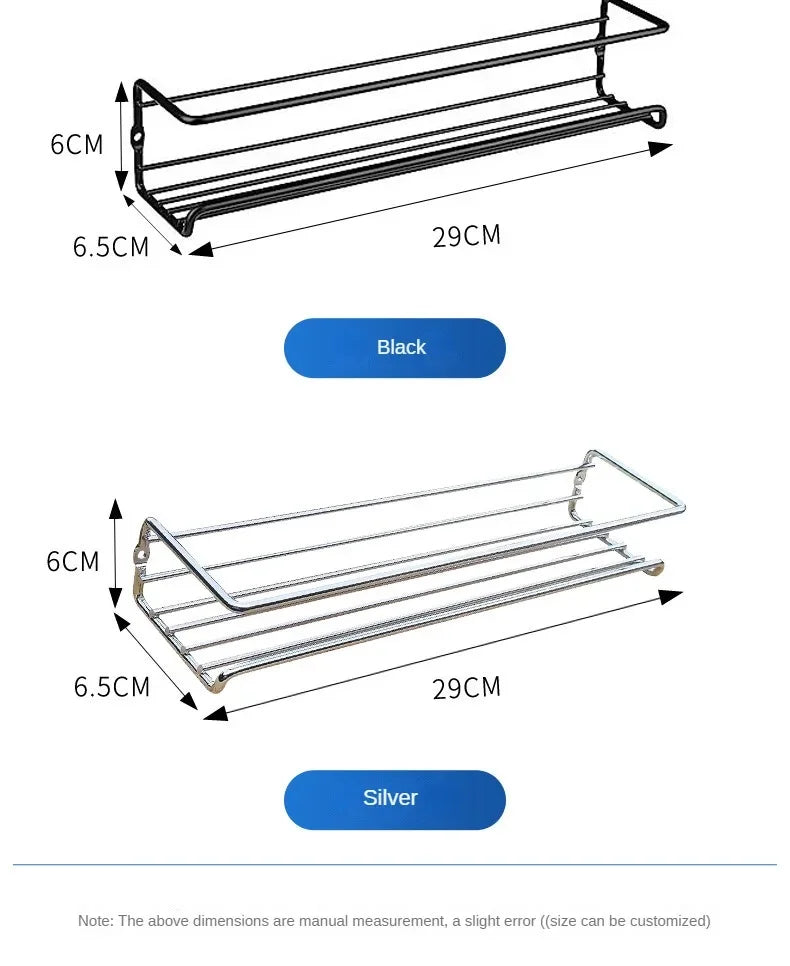 6CM
6.5CM
29CM

Black

6CM
6.5CM
29CM

Silver

Note: The above dimensions are manual measurement, a slight error ((size can be customized)