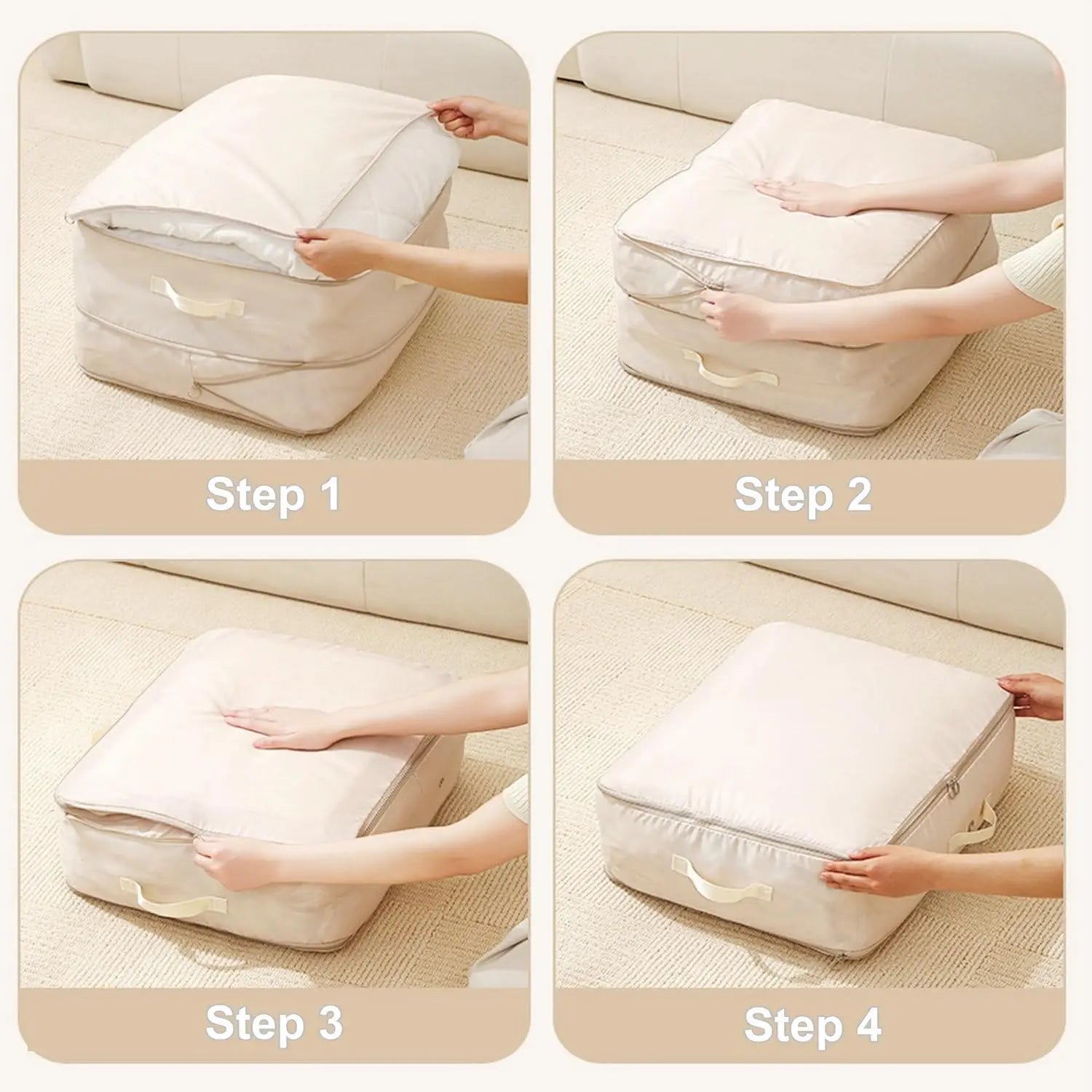 Step 1

Step 2

Step 3

Step 4