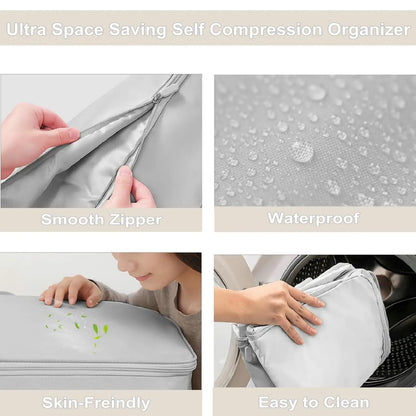 Ultra Space Saving Self Compression Organizer

Smooth Zipper

Waterproof

Skin-Freindly

Easy to Clean