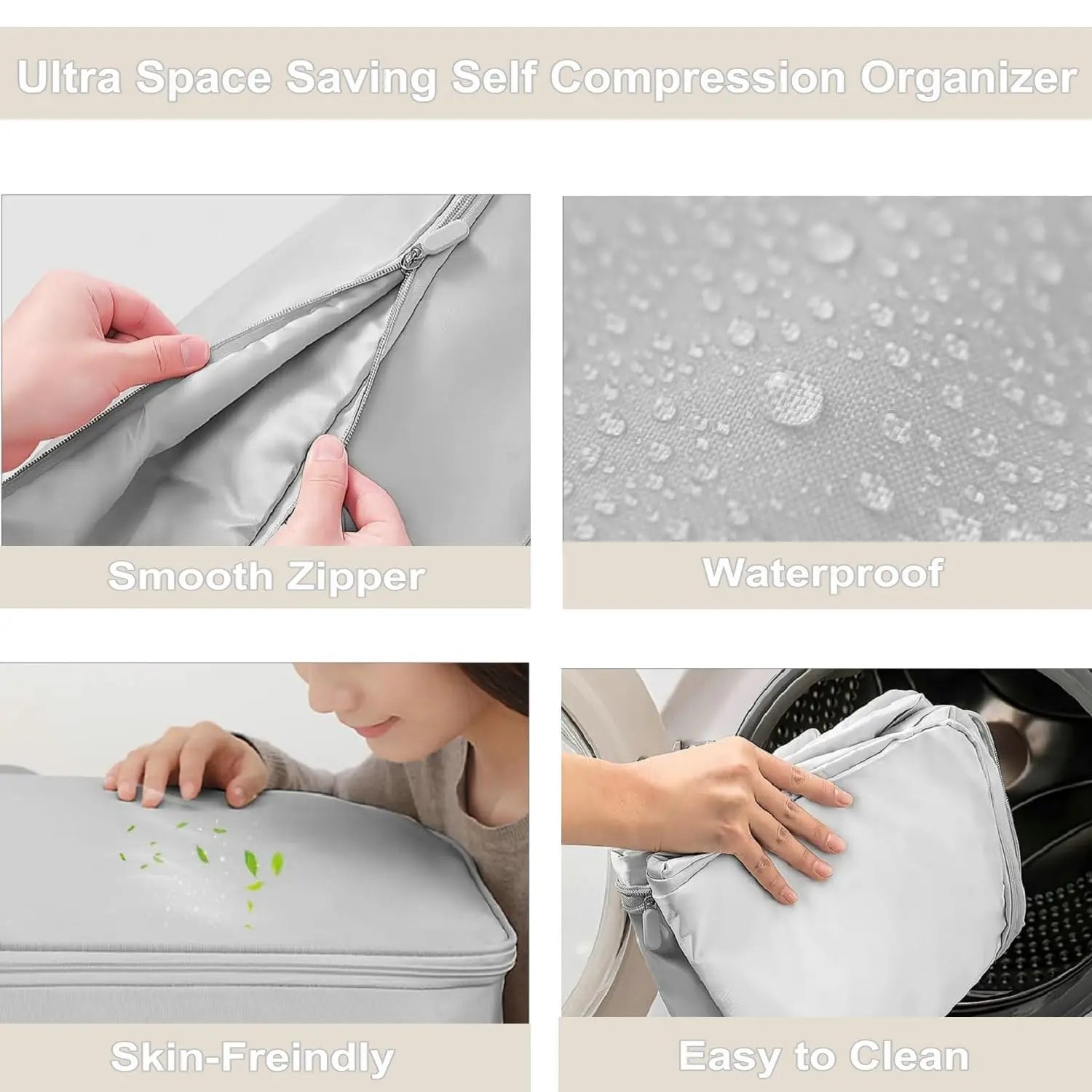 Ultra Space Saving Self Compression Organizer

Smooth Zipper

Waterproof

Skin-Freindly

Easy to Clean