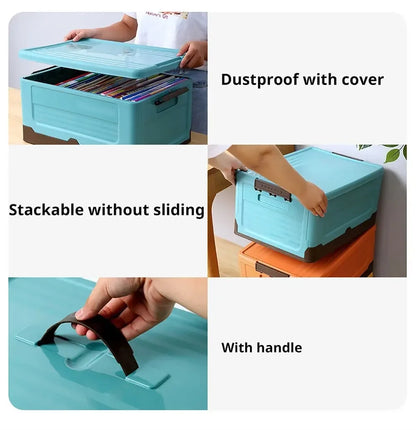 Dustproof with cover

Stackable without sliding

With handle