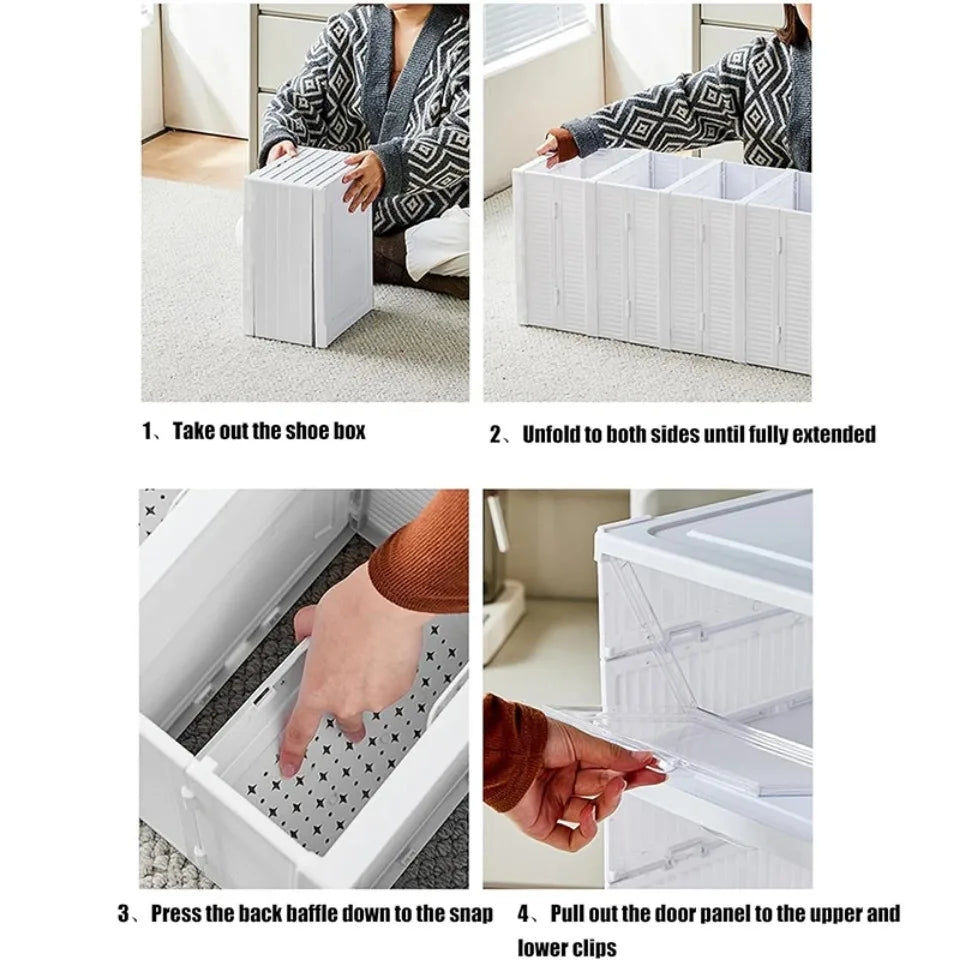 1、Take out the shoe box

2、Unfold to both sides until fully extended

3、Press the back baffle down to the snap

4、Pull out the door panel to the upper and lower clips