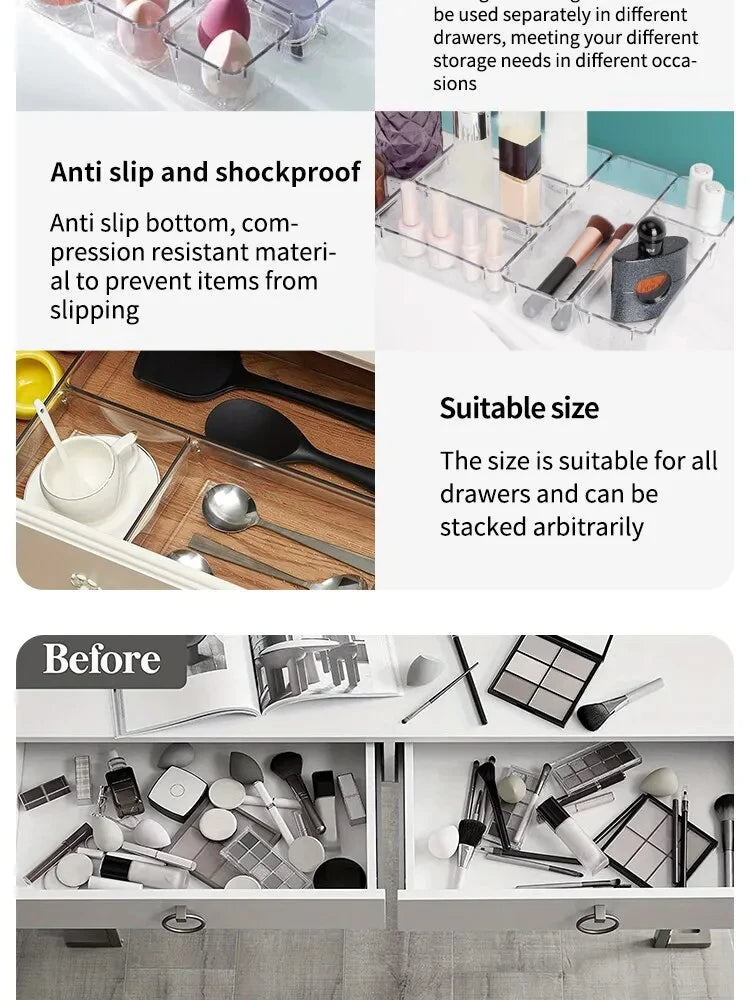 be used separately in different drawers, meeting your different storage needs in different occasions

Anti slip and shockproof

Anti slip bottom, compression resistant material to prevent items from slipping

Suitable size

The size is suitable for all drawers and can be stacked arbitrarily

Before