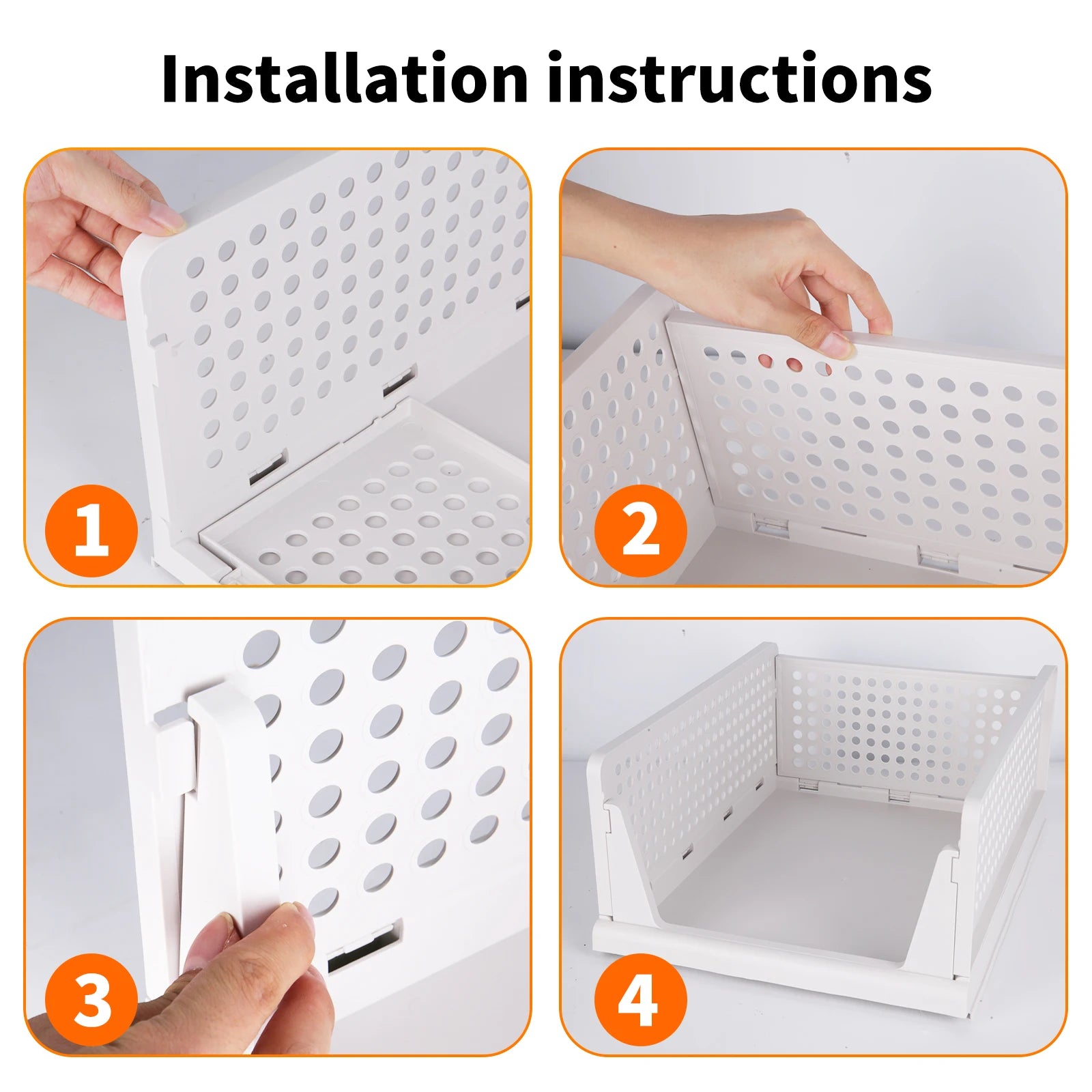 Installation instructions

1

2

3

4