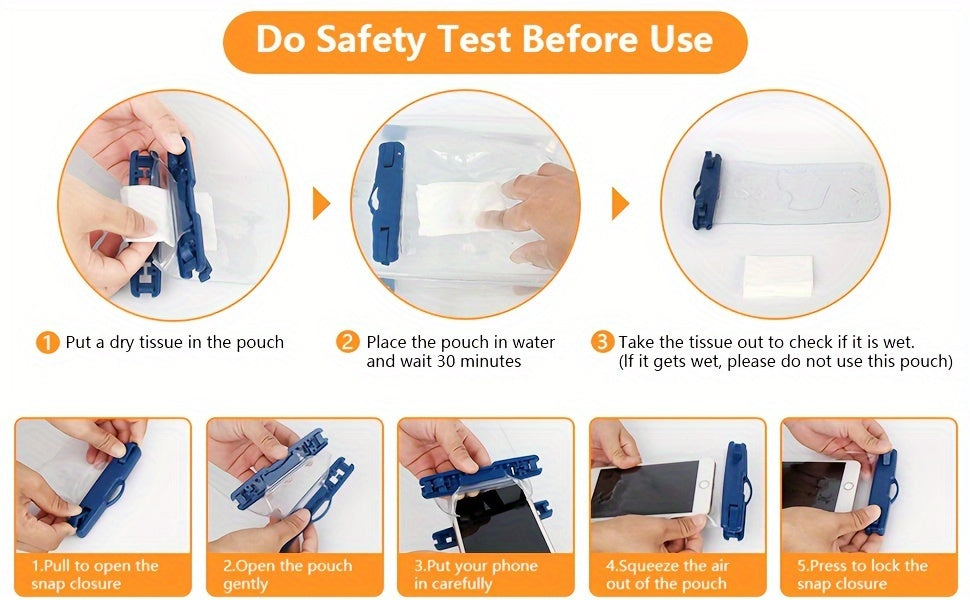 Do Safety Test Before Use

1 Put a dry tissue in the pouch

2 Place the pouch in water and wait 30 minutes

3 Take the tissue out to check if it is wet. (If it gets wet, please do not use this pouch)

1.Pull to open the snap closure

2.Open the pouch gently

3.Put your phone in carefully

4.Squeeze the air out of the pouch

5.Press to lock the snap closure